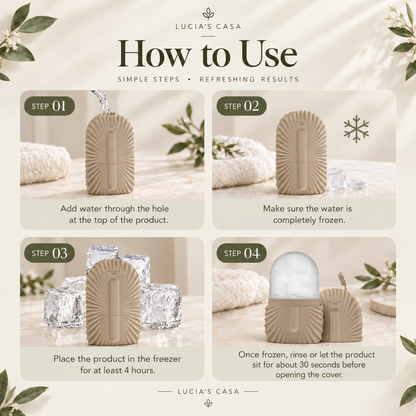 LUCIA'S CASA

How to Use

SIMPLE STEPS • REFRESHING RESULTS

STEP 01

Add water through the hole at the top of the product.

STEP 02

Make sure the water is completely frozen.

STEP 03

Place the product in the freezer for at least 4 hours.

STEP 04

Once frozen, rinse or let the product sit for about 30 seconds before opening the cover.

LUCIA'S CASA